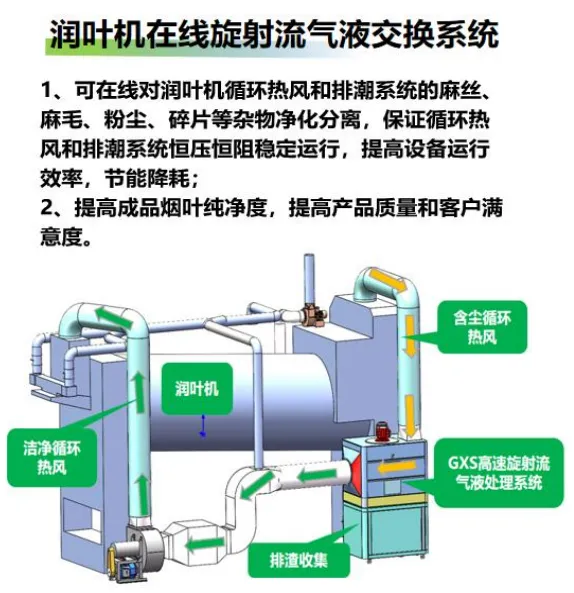 润叶机在线旋射流气液交换系统

1、可在线对润叶机循环热风和排潮系统的麻丝、麻毛、粉尘、碎片等杂物净化分离，保证循环热风和排潮系统恒压恒阻稳定运行，提高设备运行效率，节能降耗；
2、提高成品烟叶纯净度，提高产品质量和客户满意度。

含尘循环热风

润叶机

洁净循环热风

GXS高速旋射流气液处理系统

排渣收集