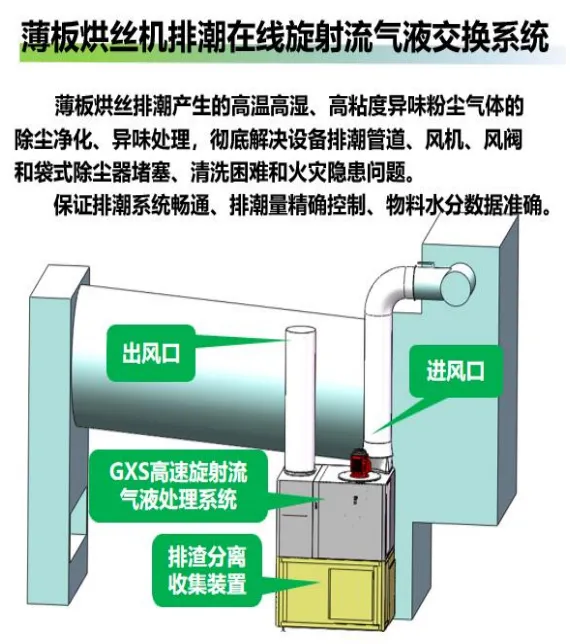 薄板烘丝机排潮在线旋射流气液交换系统

薄板烘丝排潮产生的高温高湿、高粘度异味粉尘气体的除尘净化、异味处理，彻底解决设备排潮管道、风机、风阀和袋式除尘器堵塞、清洗困难和火灾隐患问题。

保证排潮系统畅通、排潮量精确控制、物料水分数据准确。

出风口

进风口

GXS高速旋射流气液处理系统

排渣分离收集装置